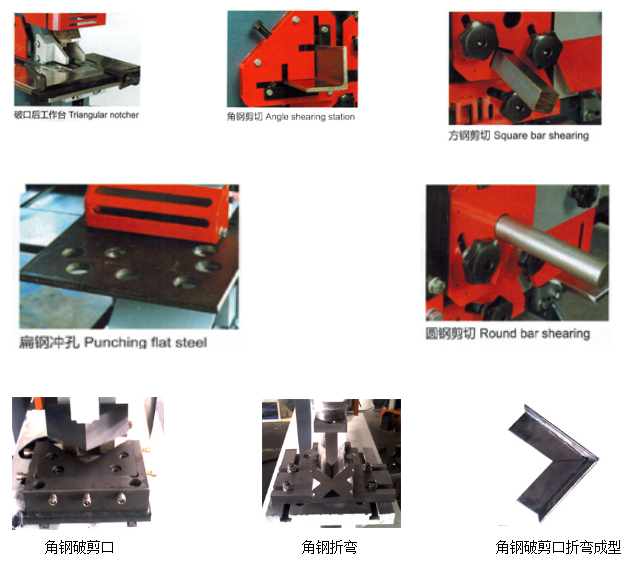 破口后工作台 Triangular notcher

角钢剪切 Angle shearing station

方钢剪切 Square bar shearing

扁钢冲孔 Punching flat steel

圆钢剪切 Round bar shearing

角钢破剪口

角钢折弯

角钢破剪口折弯成型